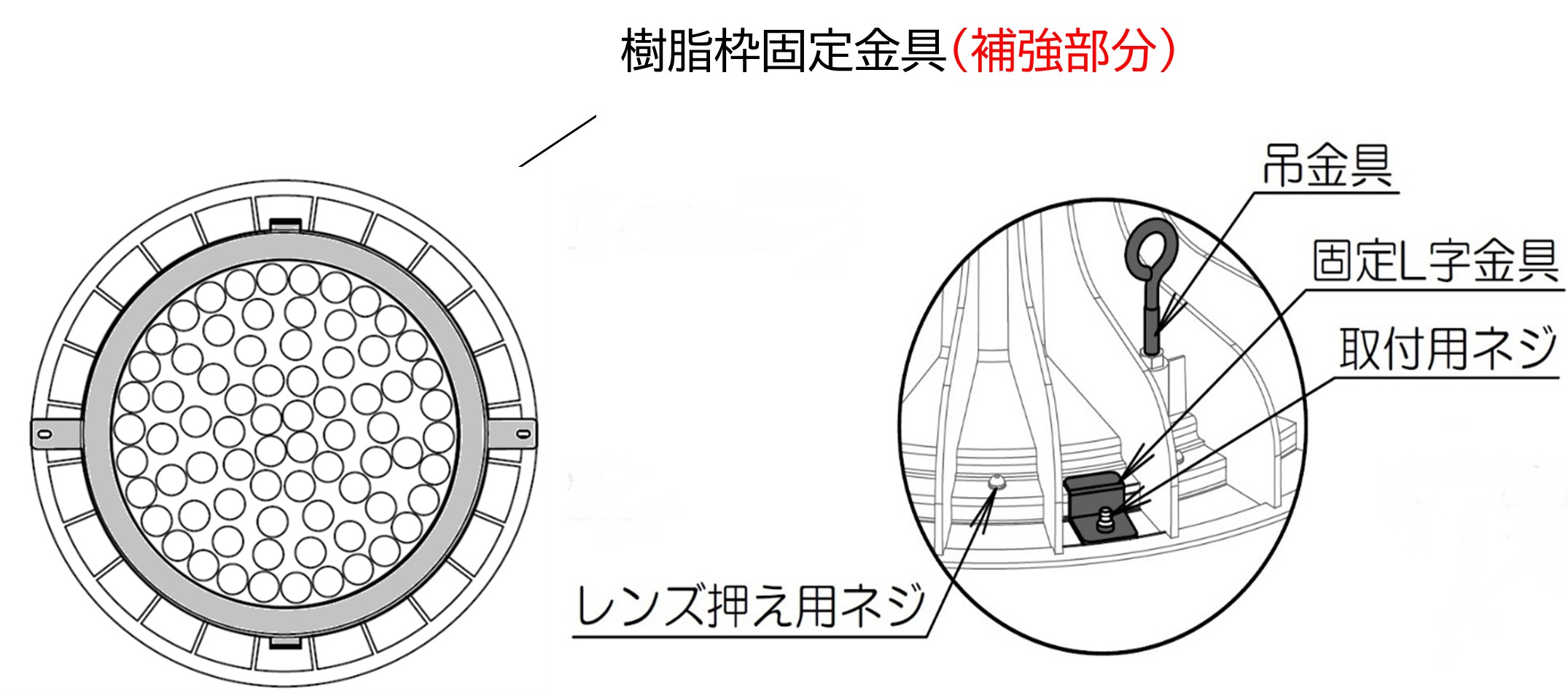 樹脂枠固定金具（補強部分）

吊金具

固定L字金具

取付用ネジ

レンズ押え用ネジ